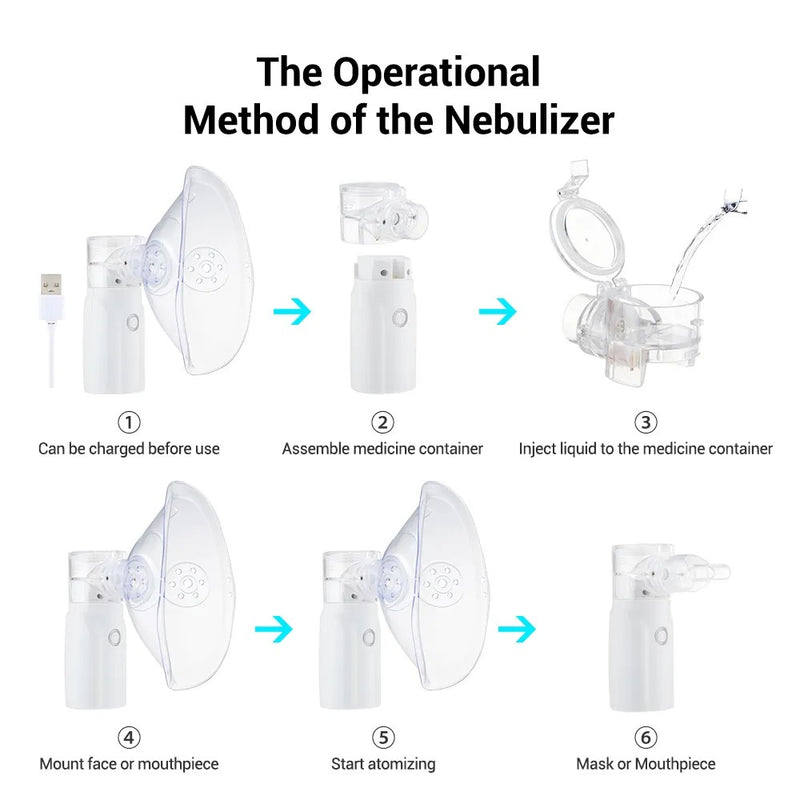 The Operational Method of the Nebulizer

①
Can be charged before use

②
Assemble medicine container

③
Inject liquid to the medicine container

④
Mount face or mouthpiece

⑤
Start atomizing

⑥
Mask or Mouthpiece