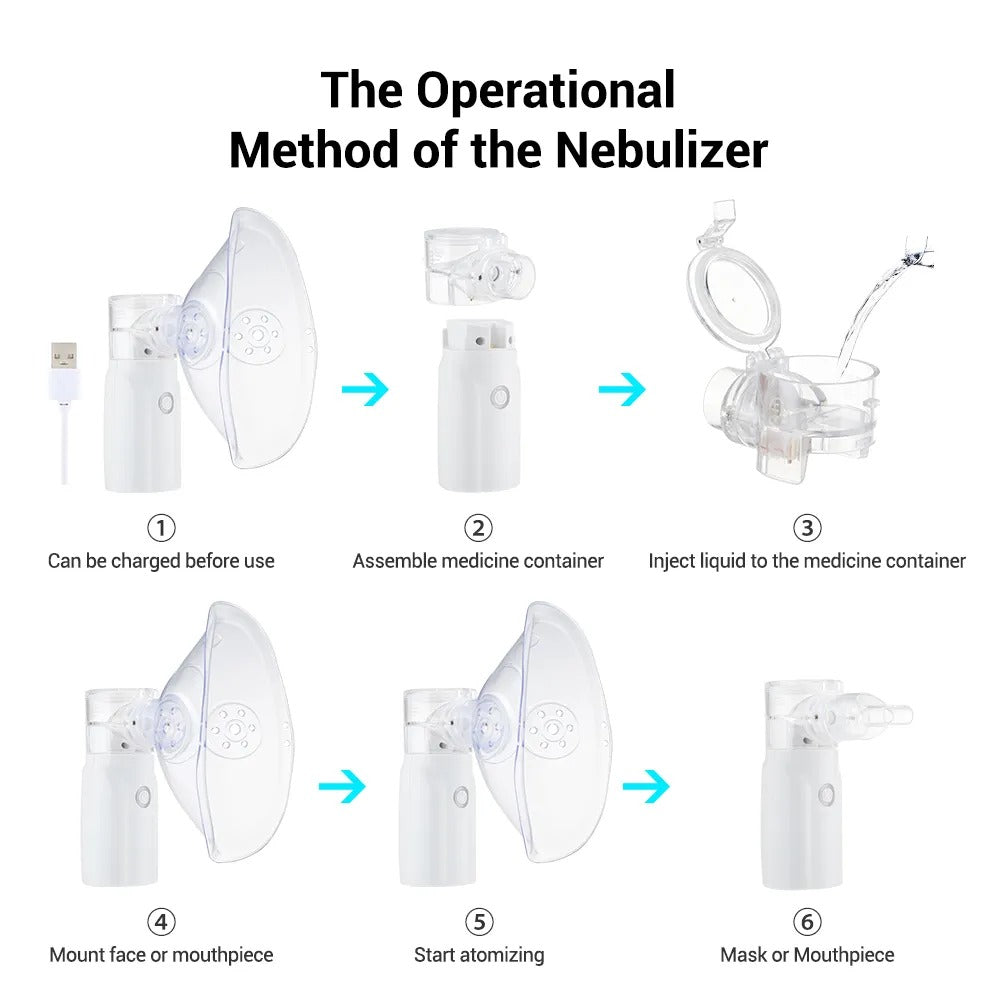 The Operational Method of the Nebulizer

①
Can be charged before use

②
Assemble medicine container

③
Inject liquid to the medicine container

④
Mount face or mouthpiece

⑤
Start atomizing

⑥
Mask or Mouthpiece