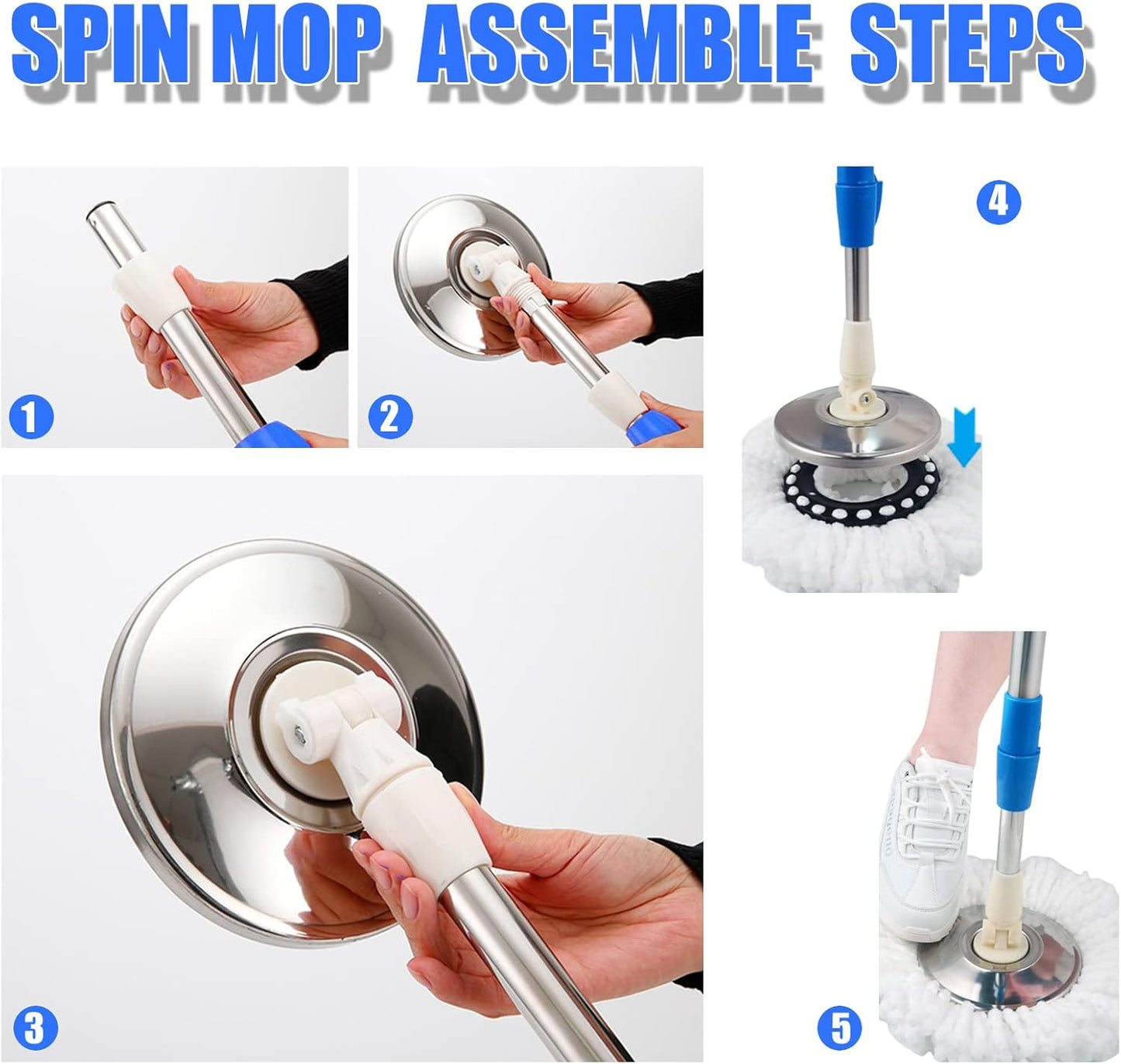 SPIN MOP ASSEMBLE STEPS

1

2

4

3

5