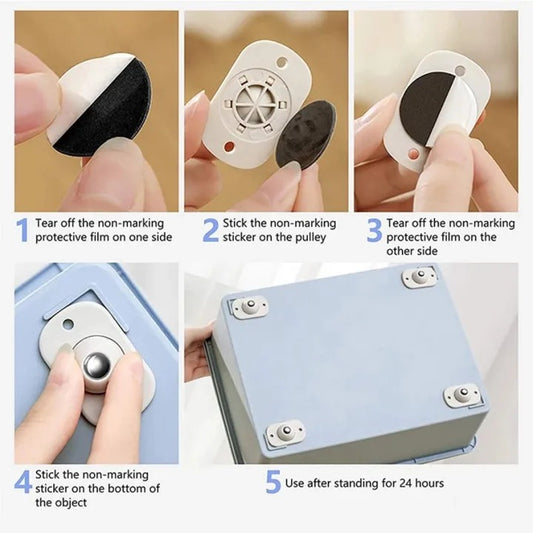 1 Tear off the non-marking protective film on one side

2 Stick the non-marking sticker on the pulley

3 Tear off the non-marking protective film on the other side

4 Stick the non-marking sticker on the bottom of the object

5 Use after standing for 24 hours