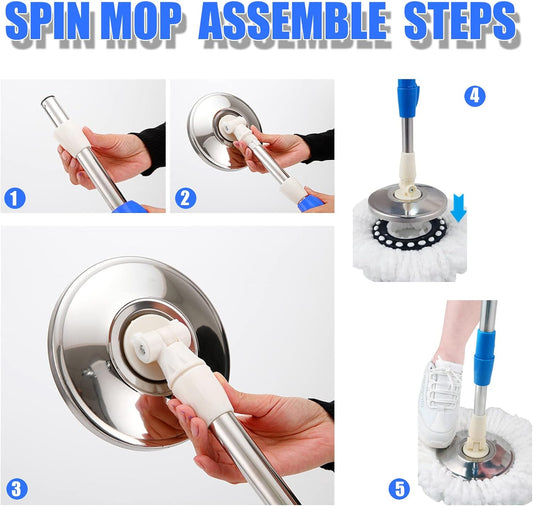 SPIN MOP ASSEMBLE STEPS

1

2

4

3

5